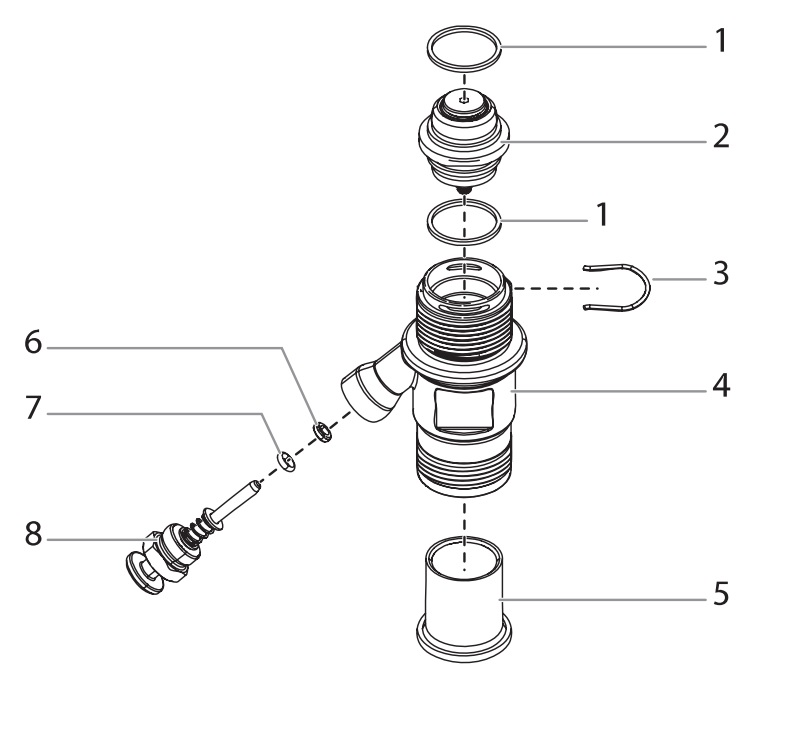 1
2
1
3
6
4
7
8
5